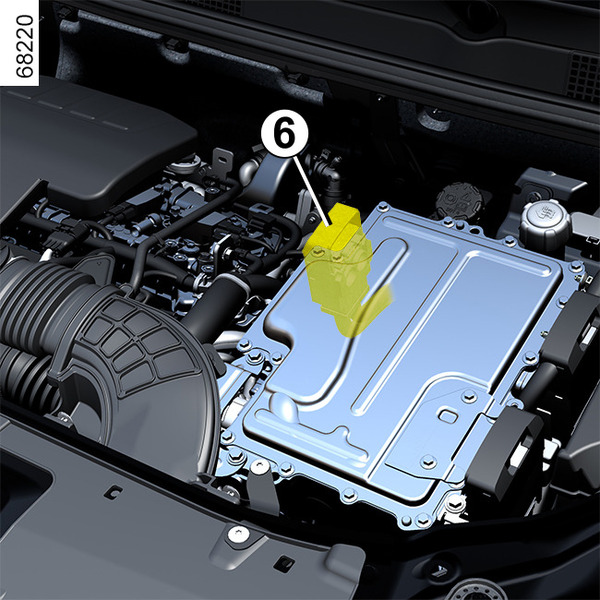 68220

6