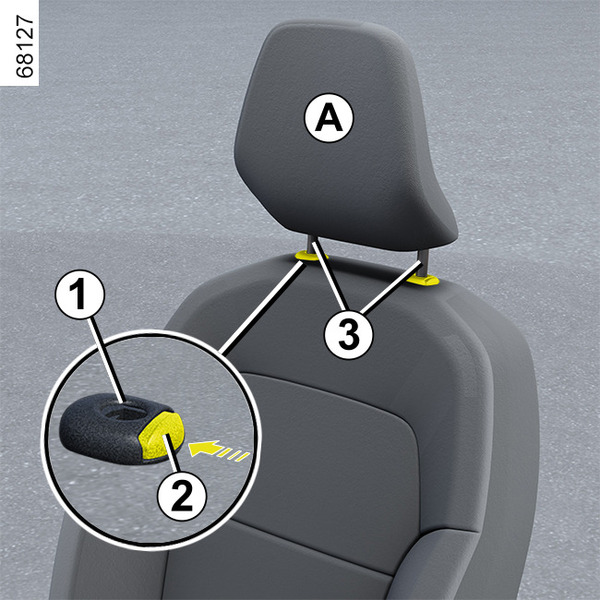 68127

A

1

3

2