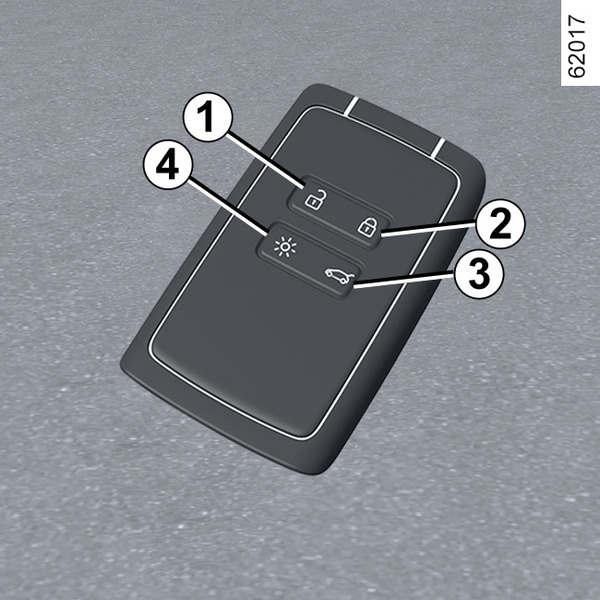 62017

1

4

2

3