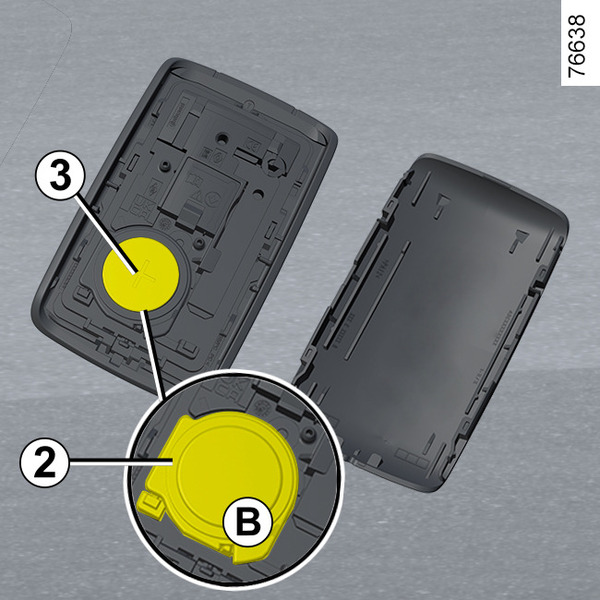 76638

3

2

B