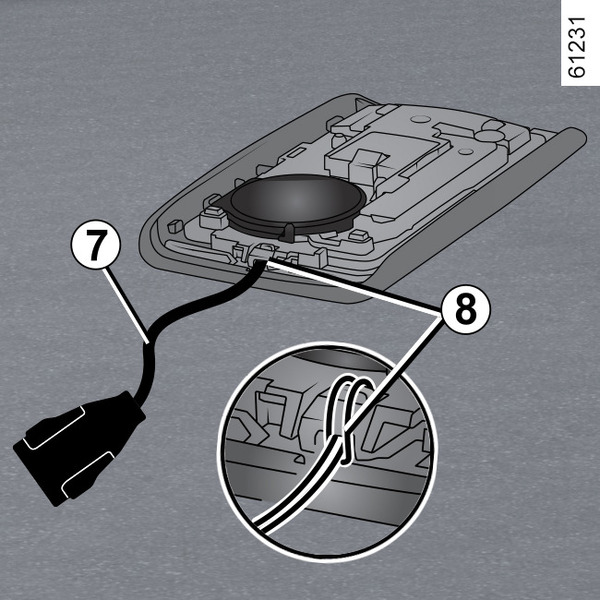 61231

7

8