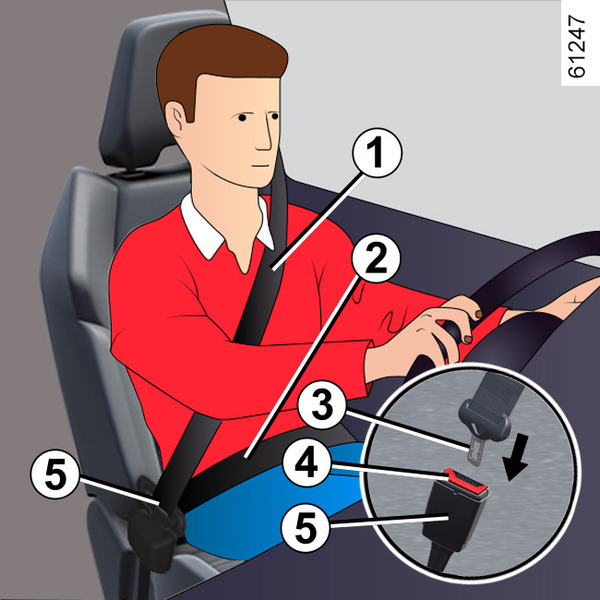 61247

1

2

3

4

5

5