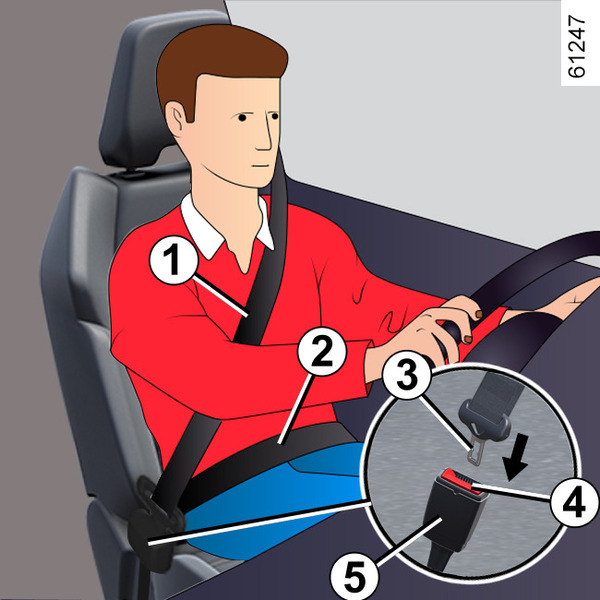 61247

1

2

3

4

5