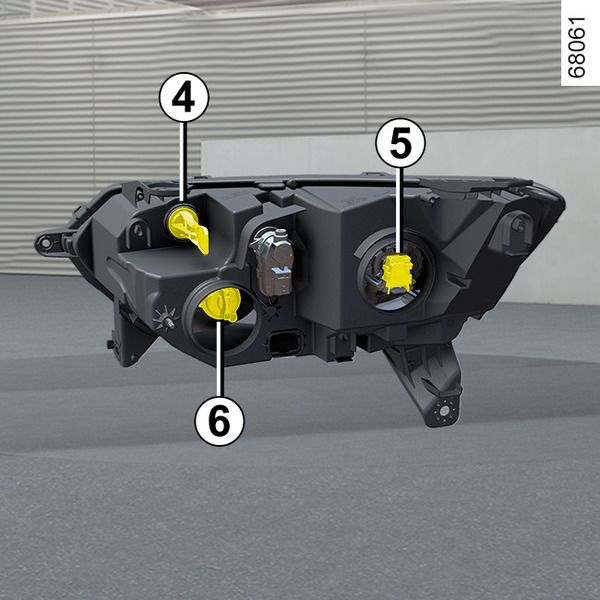 68061

4

5

6