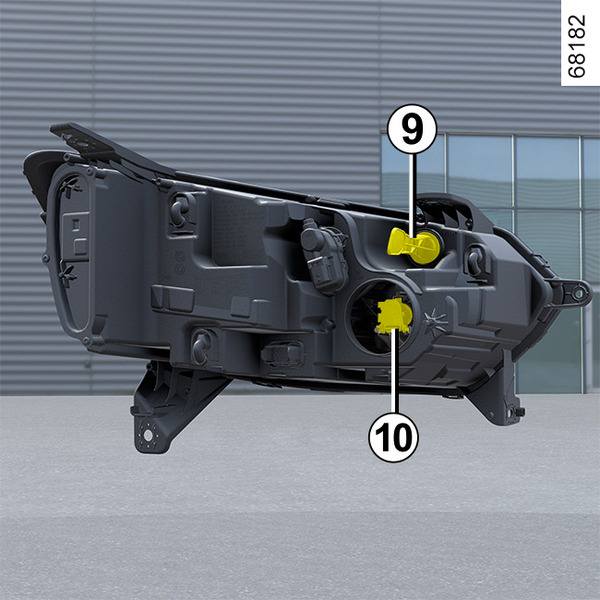 68182

9

10