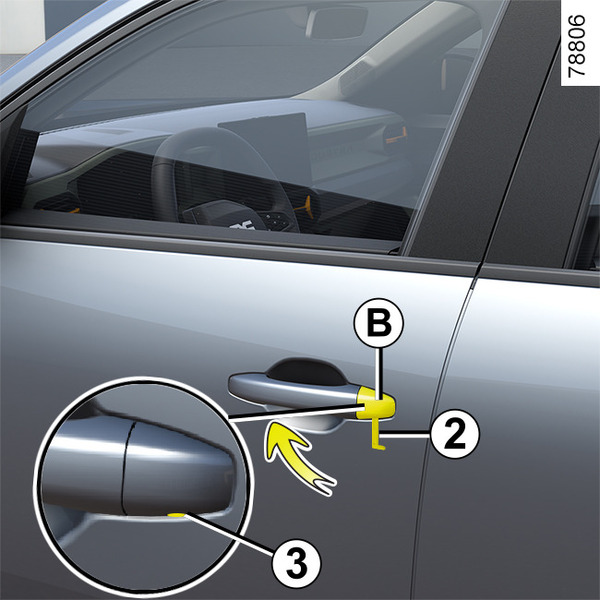 78806
B
2
3