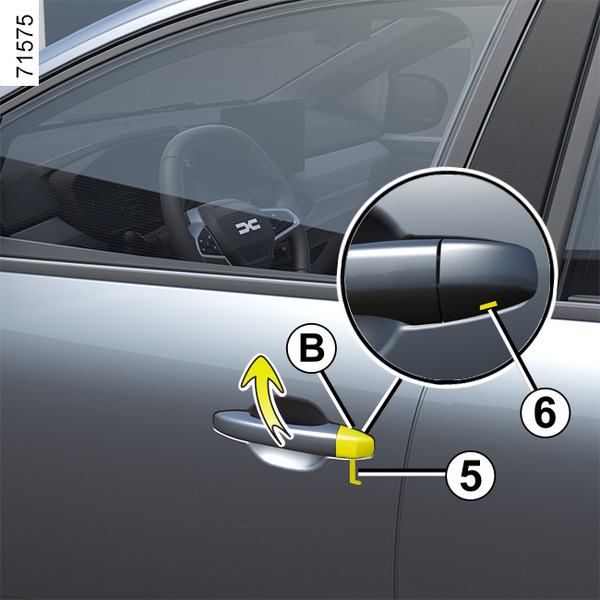 71575

B

6

5