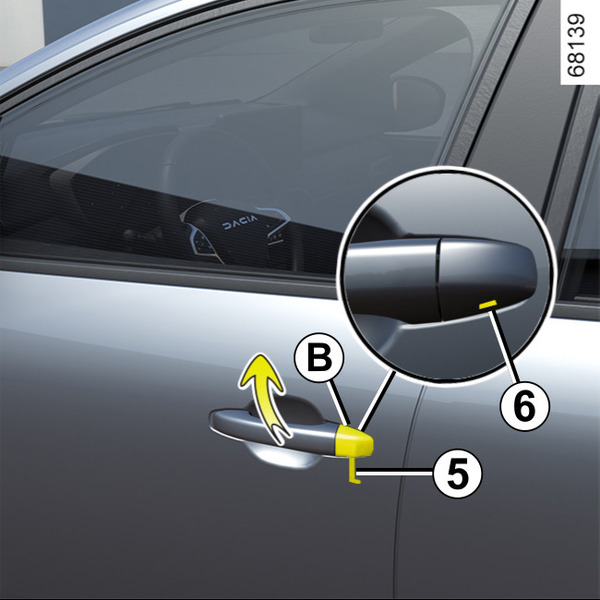 68139

DACIA

B

6

5