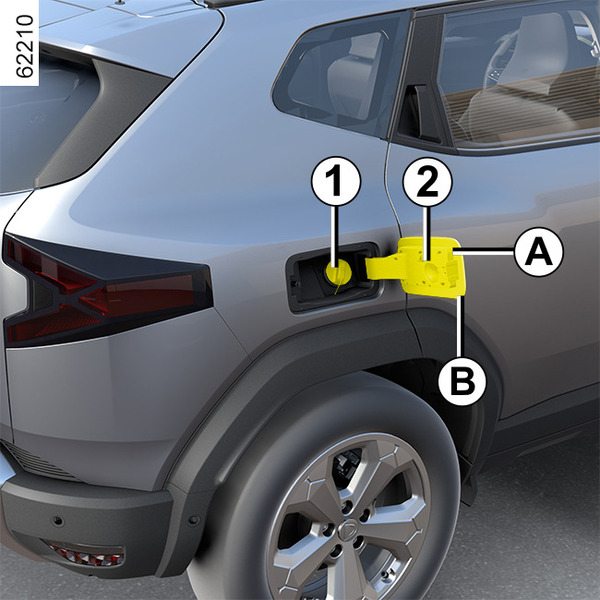 62210

1

2

A

B