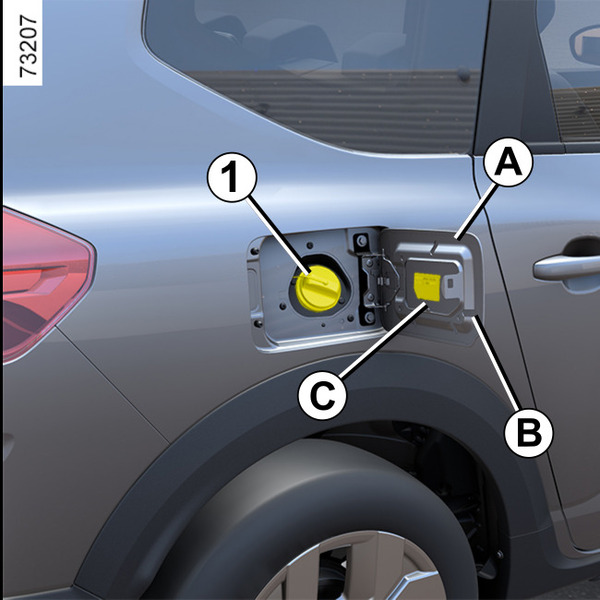 73207

1

A

C

B