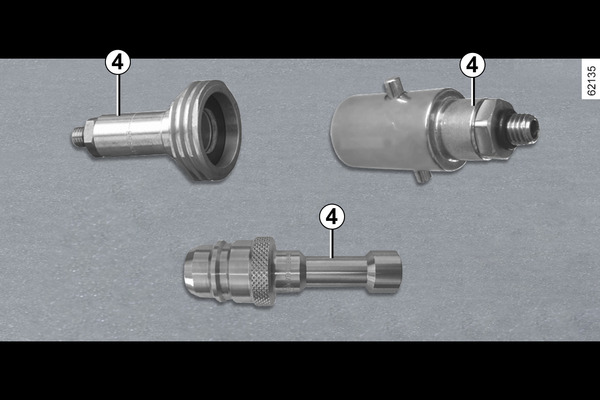 4

4

62135

4