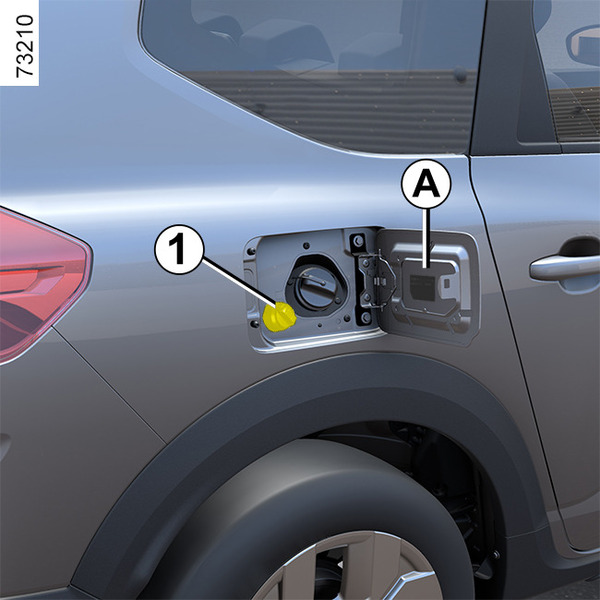 73210

A

1