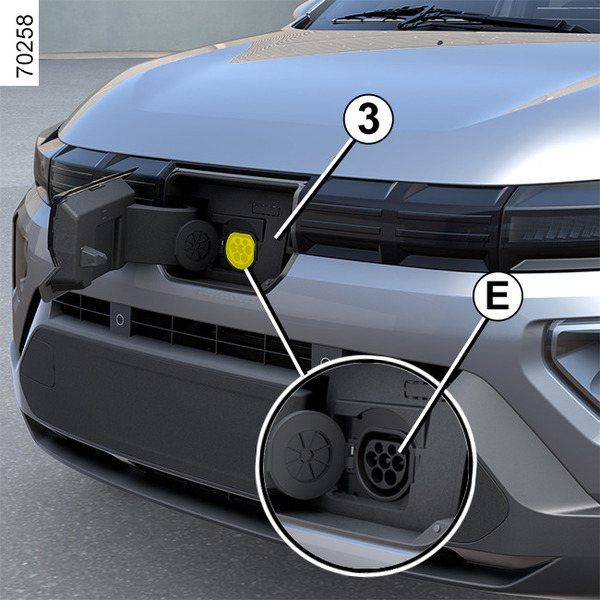 70258

3

E