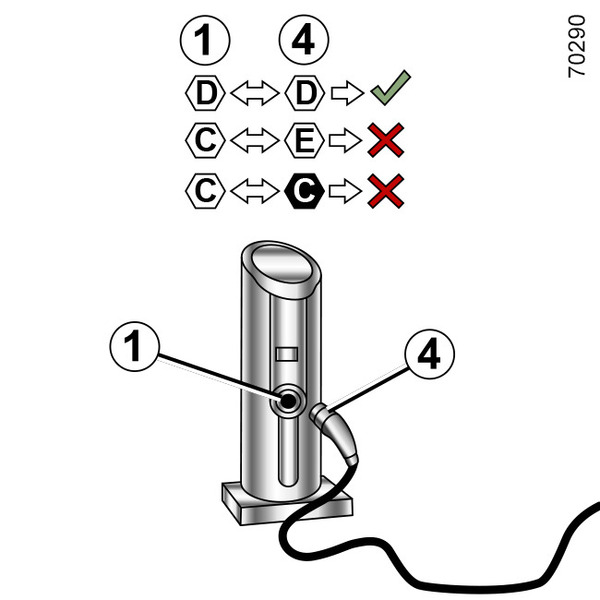 1 4
D D
C E
C C

70290

1

4