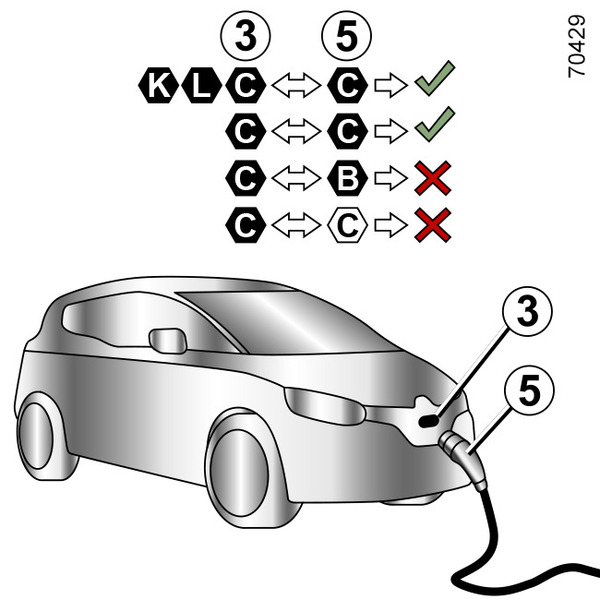 70429

3 5

K L C C

C C

C B

C C

3

5