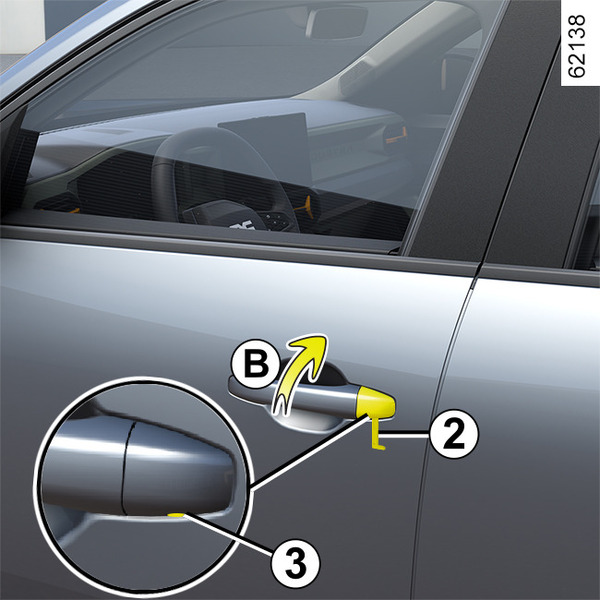 62138

B

2

3