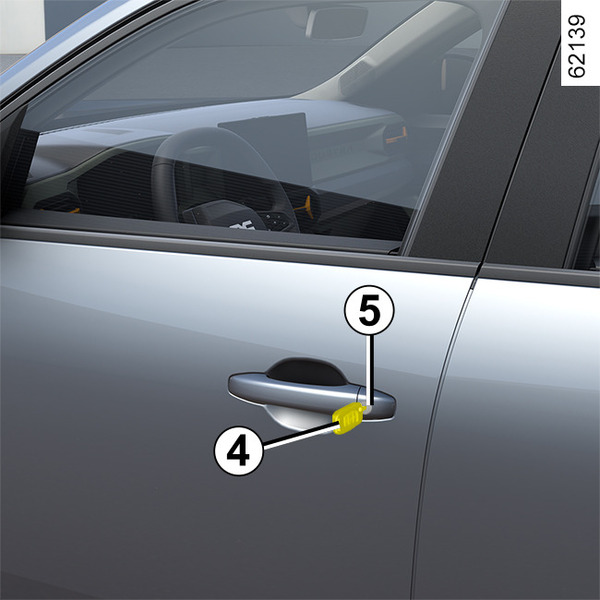 62139

5

4