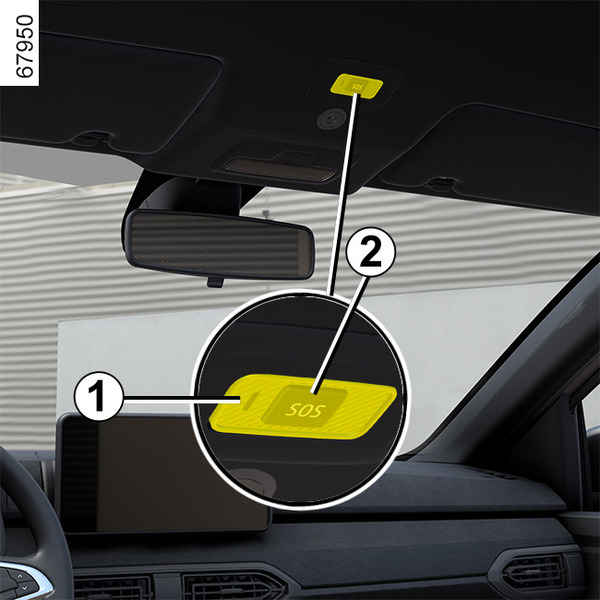 67950

SOS

2

1

SOS