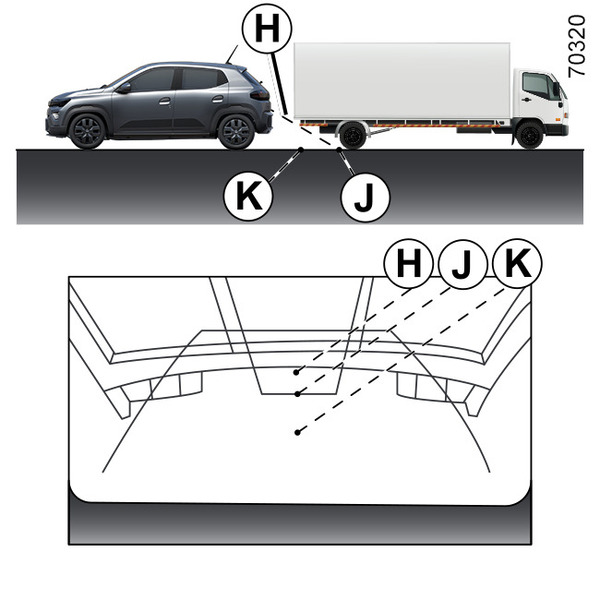 H

70320

K

J

H J K