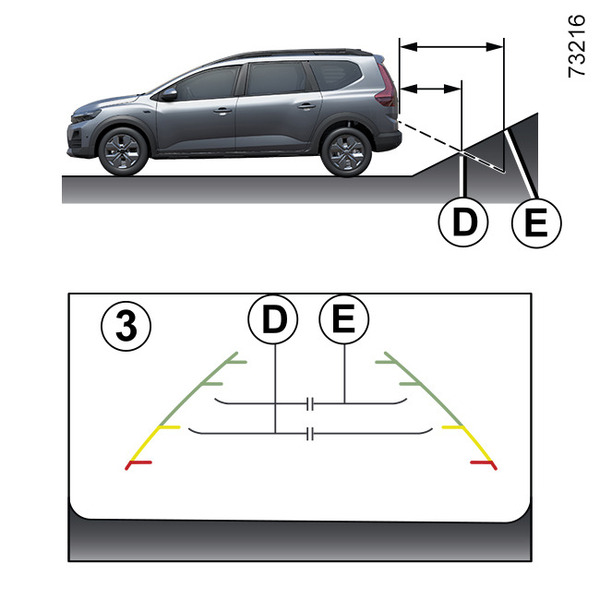 73216

D
E

3
D
E