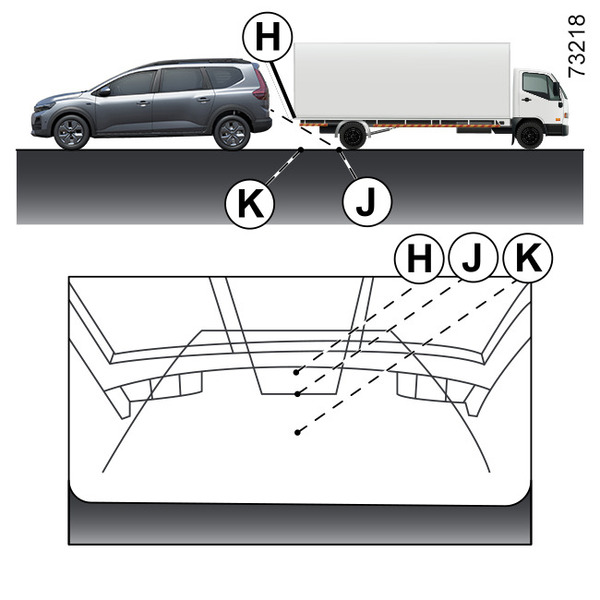 H
73218
K
J
H
J
K