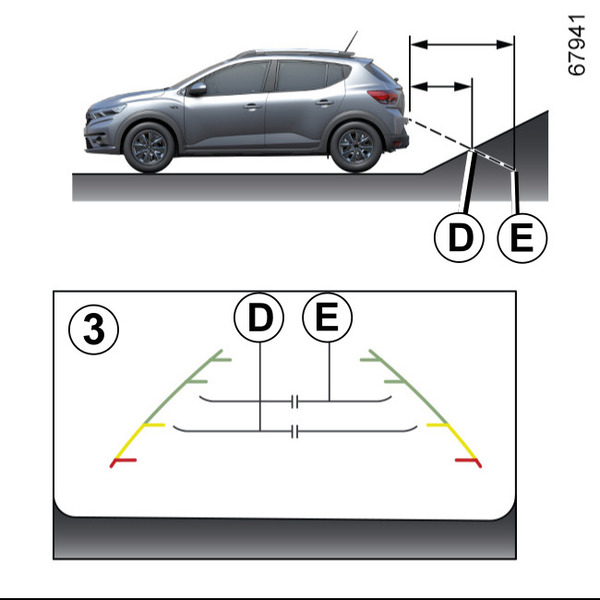 67941

D E

3

D E