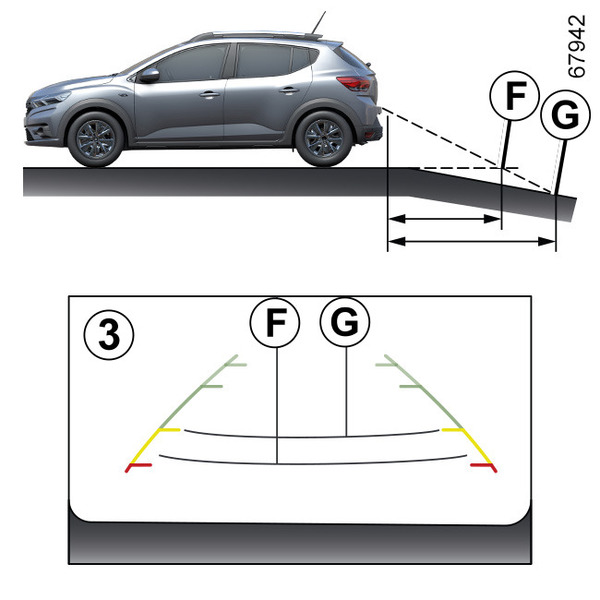 67942

F

G

3

F

G