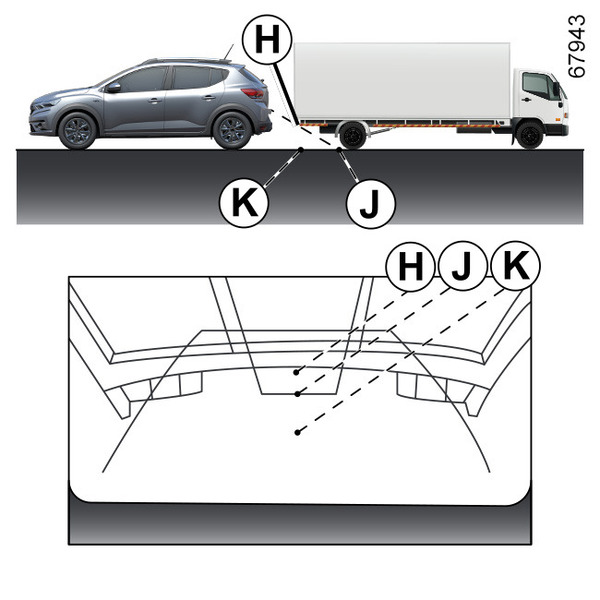 H
67943
K
J
H
J
K