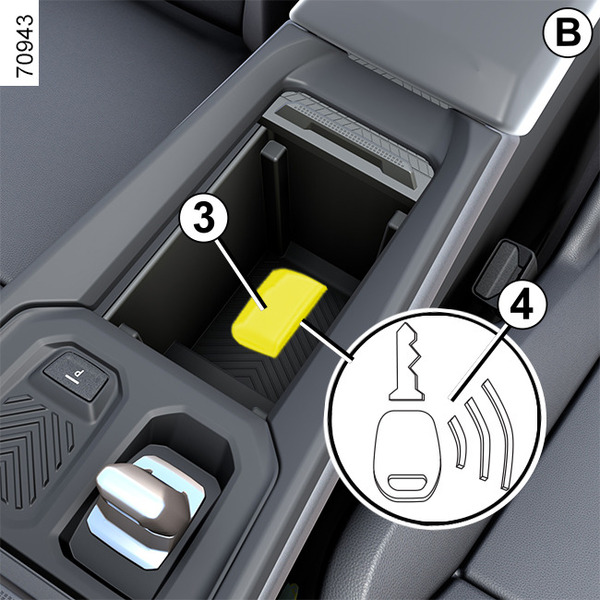 70943

B

3

4

P