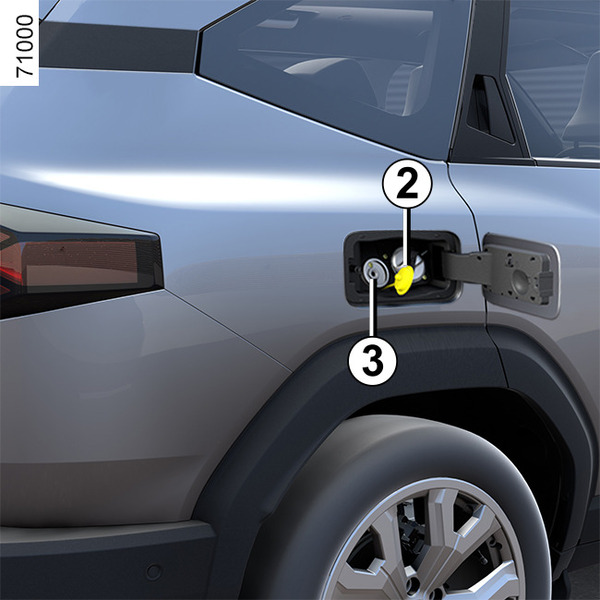 71000

2

3