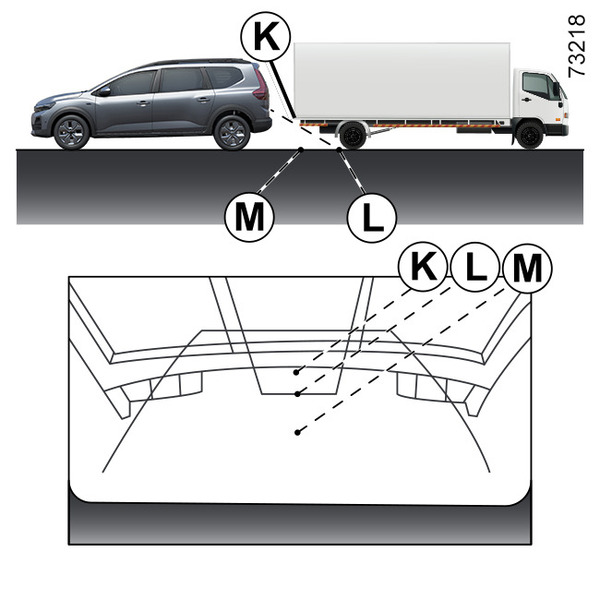 K
73218
M
L
K
L
M