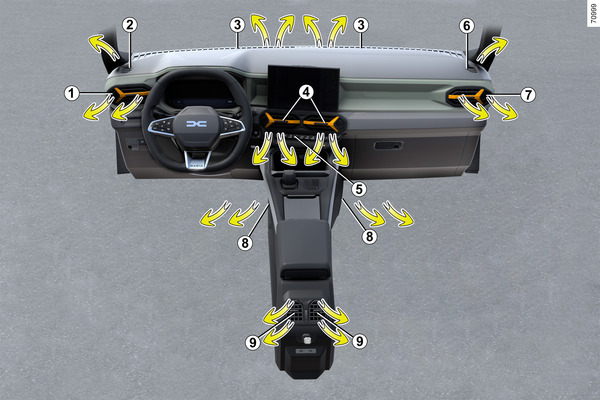 70999

2
3
3
6
1
4
7
5
8
8
9
9