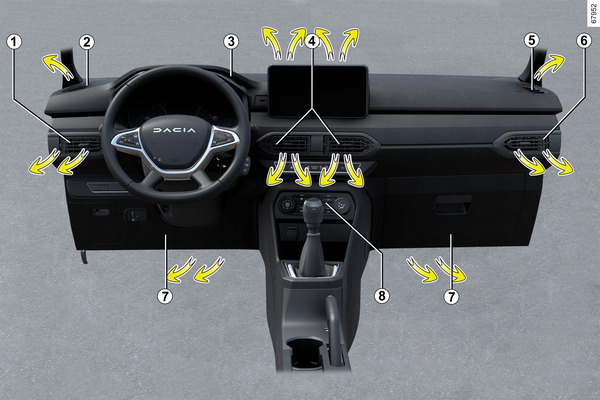 67952

1
2
3
4
5
6
DACIA
7
8
7