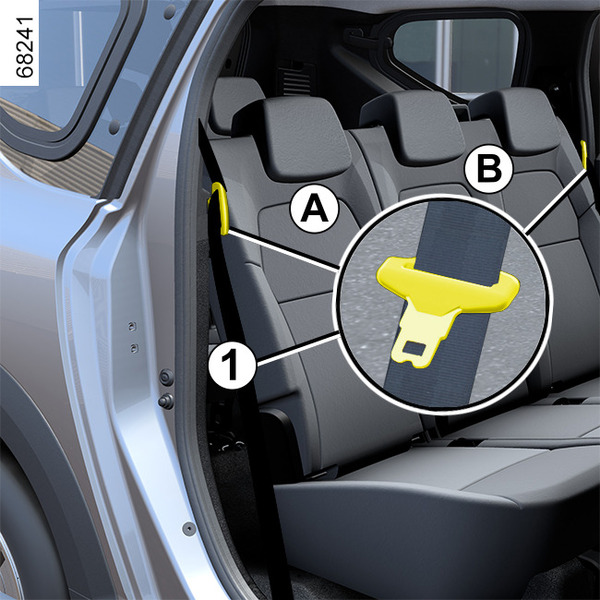 68241

A

B

1