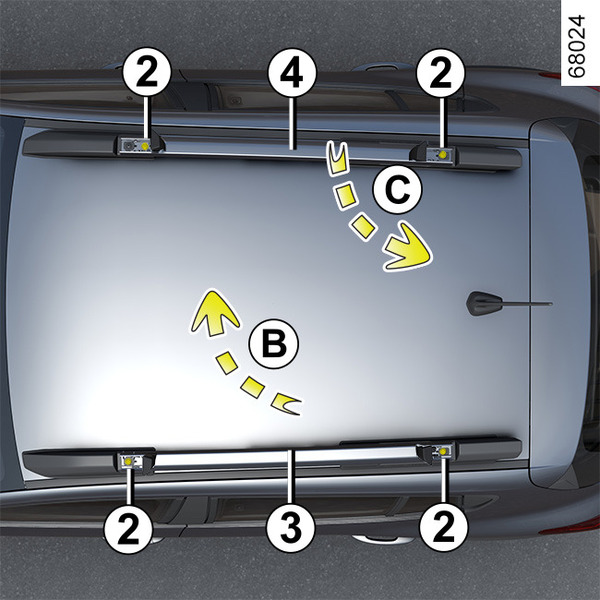 68024

2
4
2
C
B
2
3
2