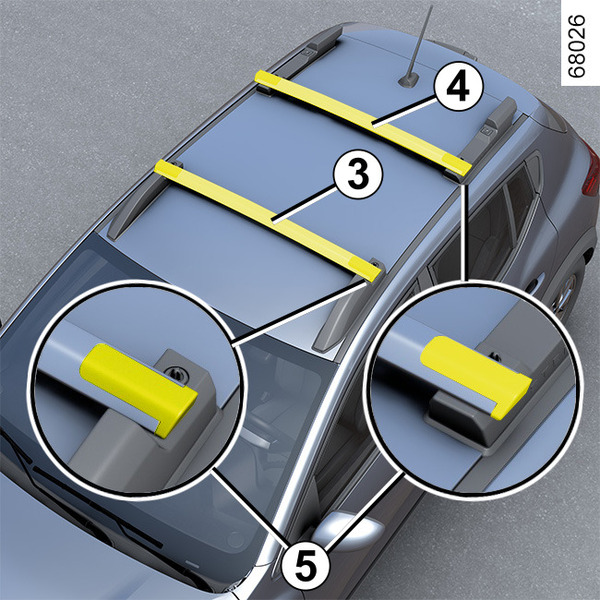 68026

4

3

5