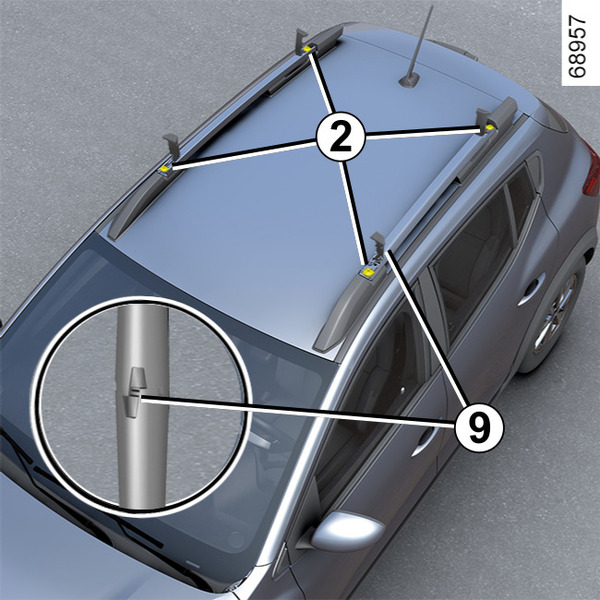 68957

2

9