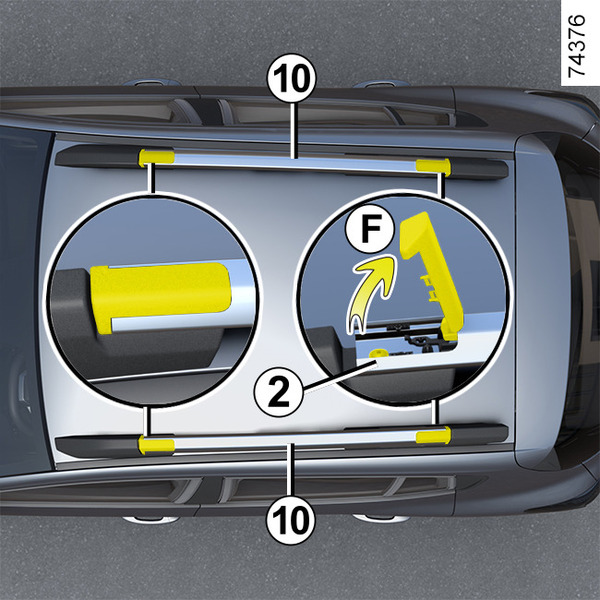 74376

10

F

2

10