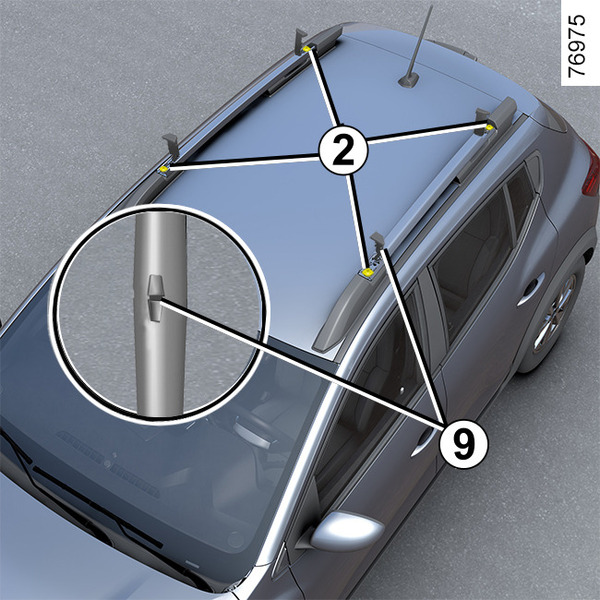 76975

2

9