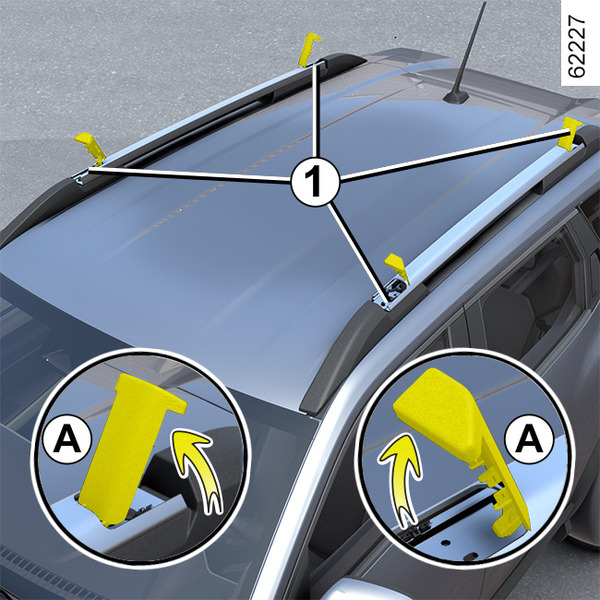 62227

1

A

A