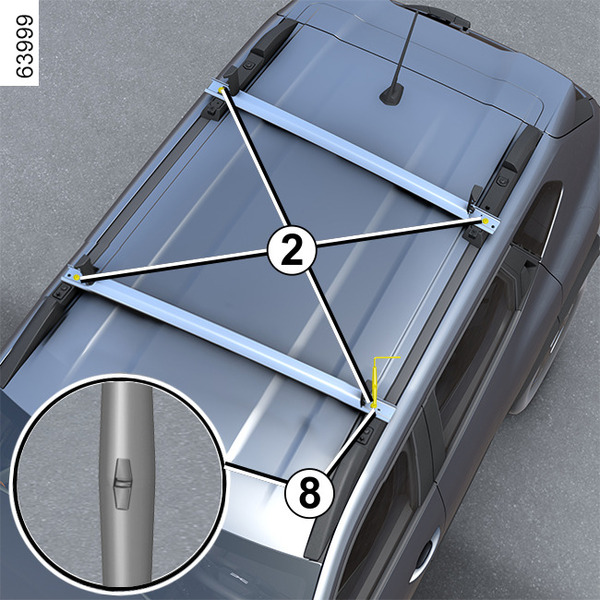 63999

2

8