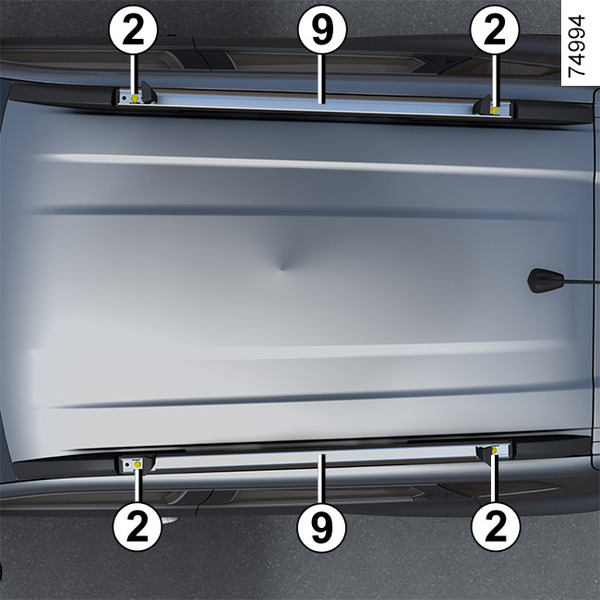 2
9
2
74994
2
9
2