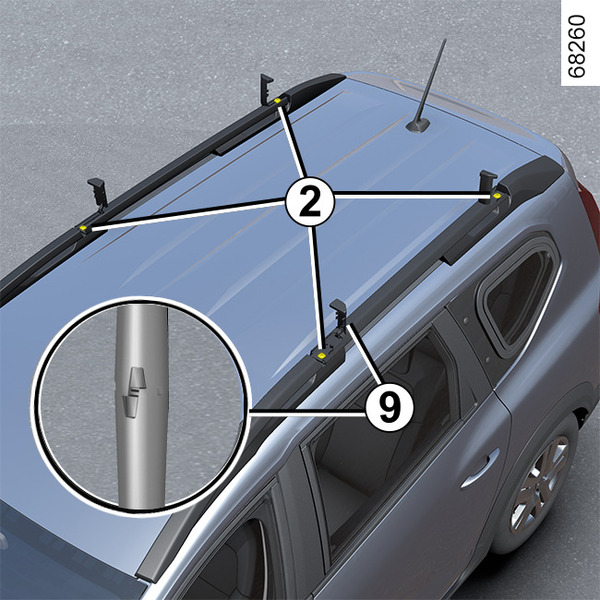 68260

2

9