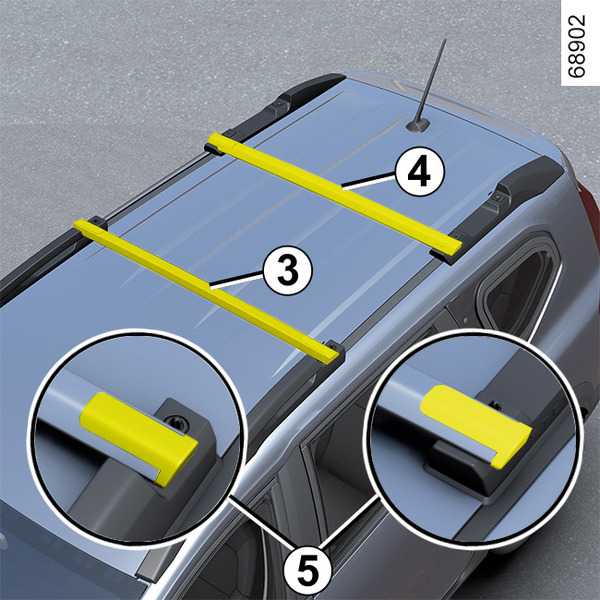 68902

4

3

5