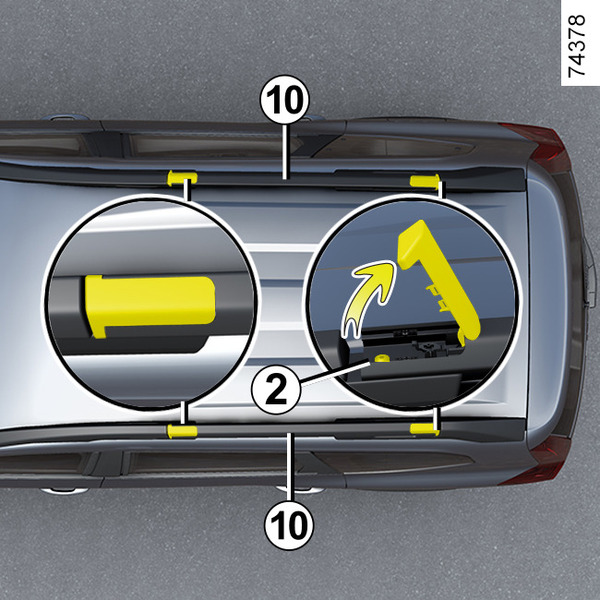 74378

10

2

10