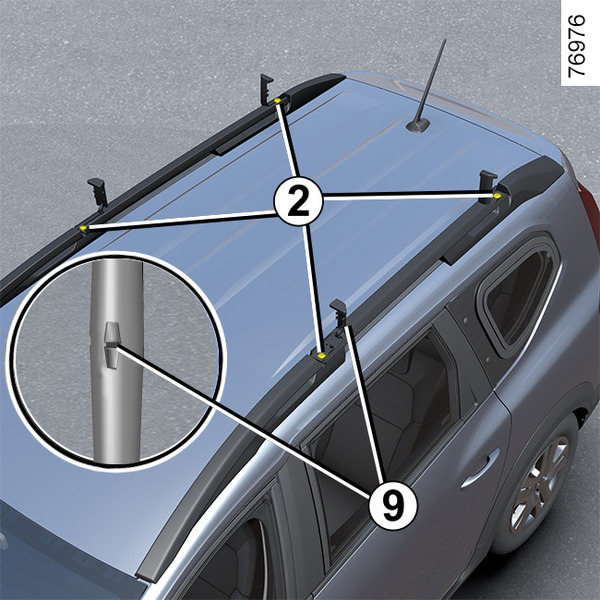 76976

2

9