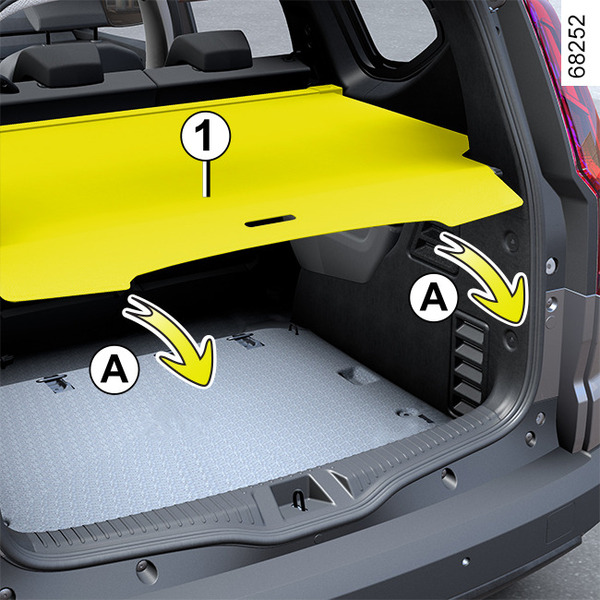 68252

1

A

A