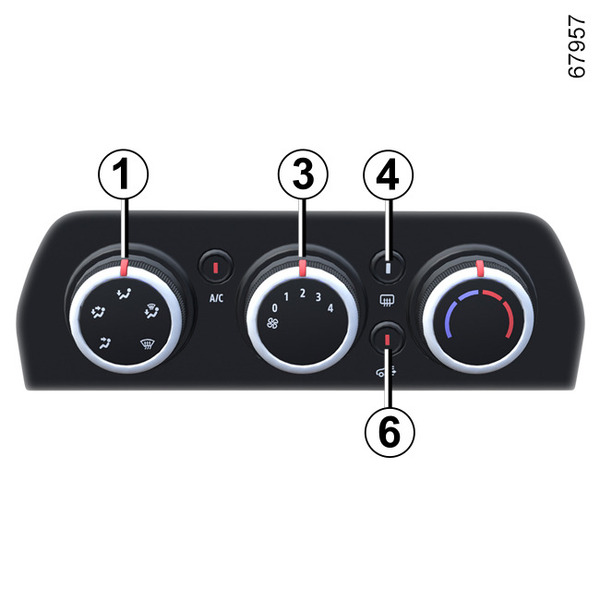 67957

1

3

4

A/C

0 1 2 3 4

6