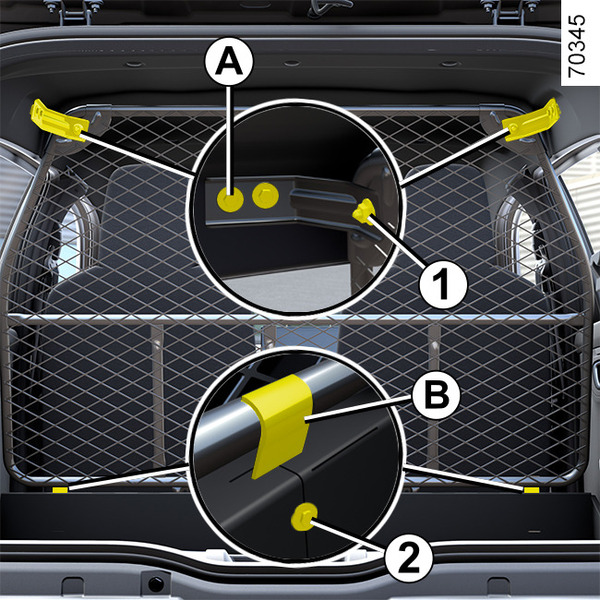 70345

A

1

B

2