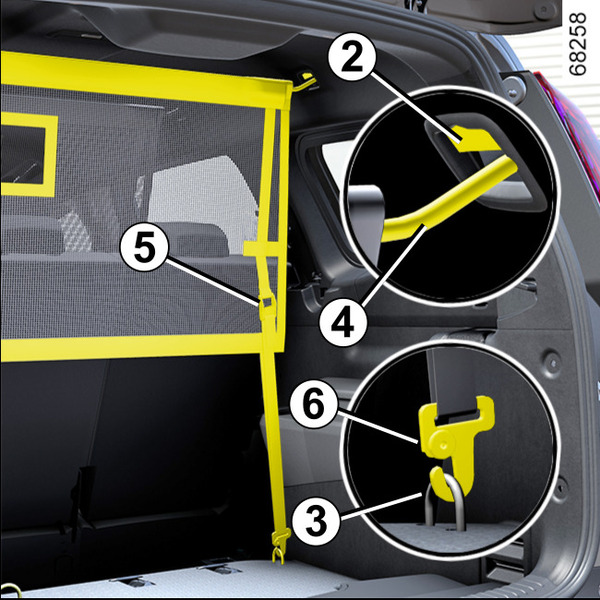 68258
2
5
4
6
3